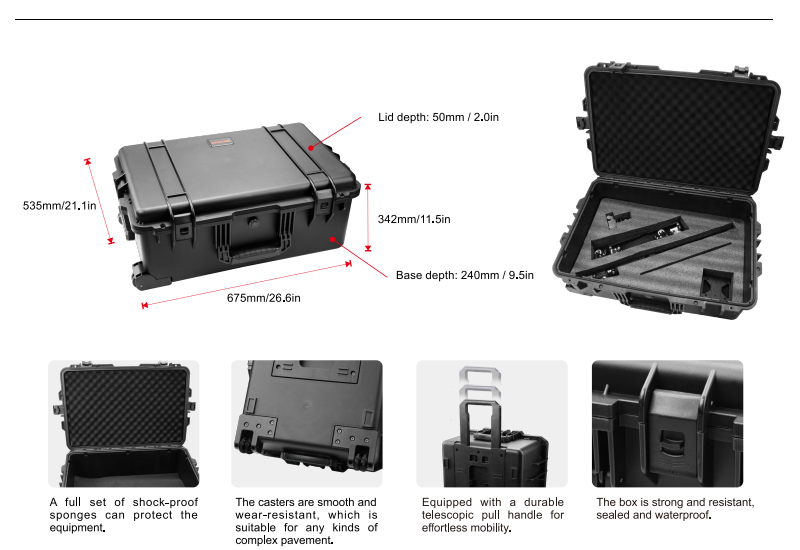 Lid depth: 50mm / 2.0in

535mm/21.1in

342mm/11.5in

Base depth: 240mm / 9.5in

675mm/26.6in

A full set of shock-proof sponges can protect the equipment.

The casters are smooth and wear-resistant, which is suitable for any kinds of complex pavement.

Equipped with a durable telescopic pull handle for effortless mobility.

The box is strong and resistant, sealed and waterproof.