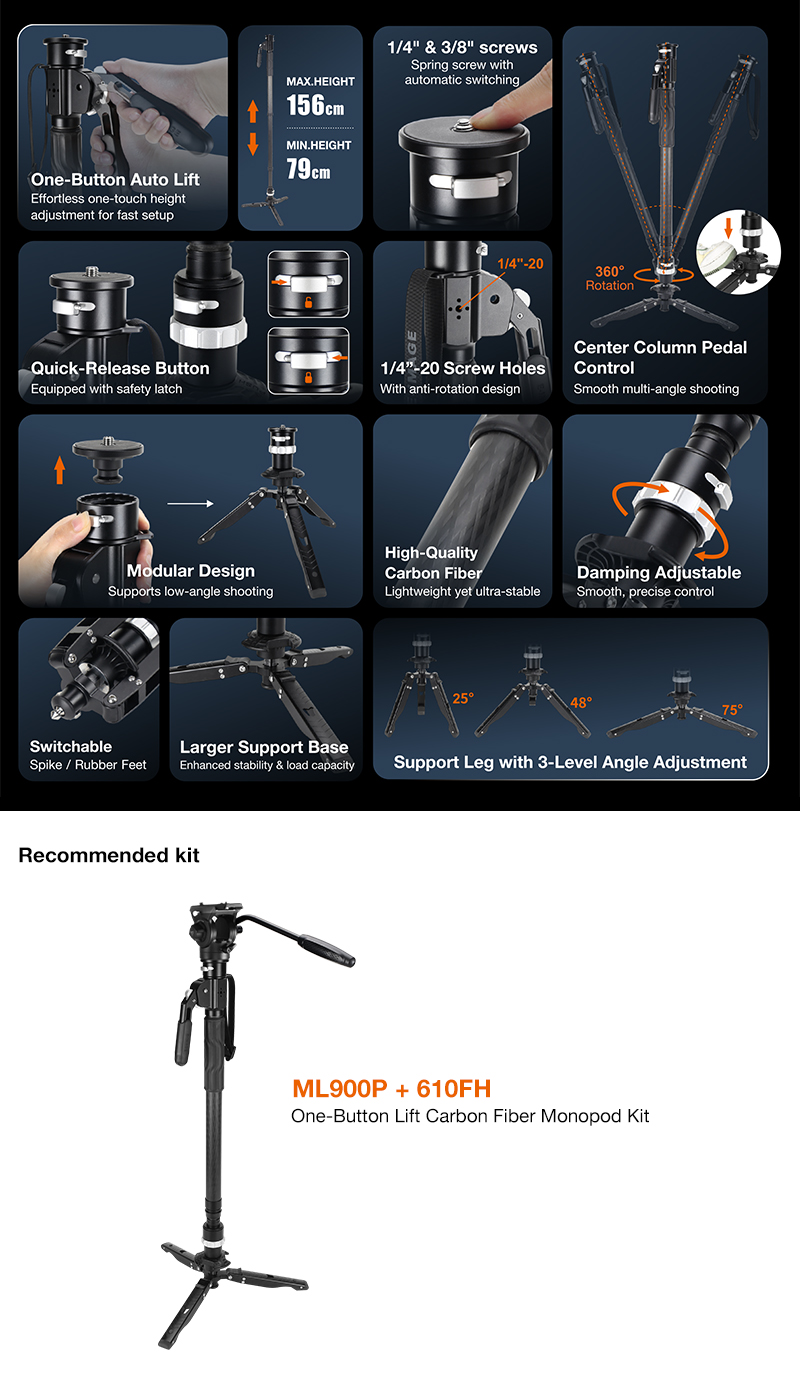 One-Button Auto Lift
Effortless one-touch height adjustment for fast setup

MAX.HEIGHT
156cm
MIN.HEIGHT
79cm

1/4" & 3/8" screws
Spring screw with automatic switching

360°
Rotation

Center Column Pedal Control
Smooth multi-angle shooting

Quick-Release Button
Equipped with safety latch

1/4"-20

1/4"-20 Screw Holes
With anti-rotation design

Modular Design
Supports low-angle shooting

High-Quality Carbon Fiber
Lightweight yet ultra-stable

Damping Adjustable
Smooth, precise control

Switchable
Spike / Rubber Feet

Larger Support Base
Enhanced stability & load capacity

25°
48°
75°

Support Leg with 3-Level Angle Adjustment

Recommended kit

ML900P + 610FH
One-Button Lift Carbon Fiber Monopod Kit