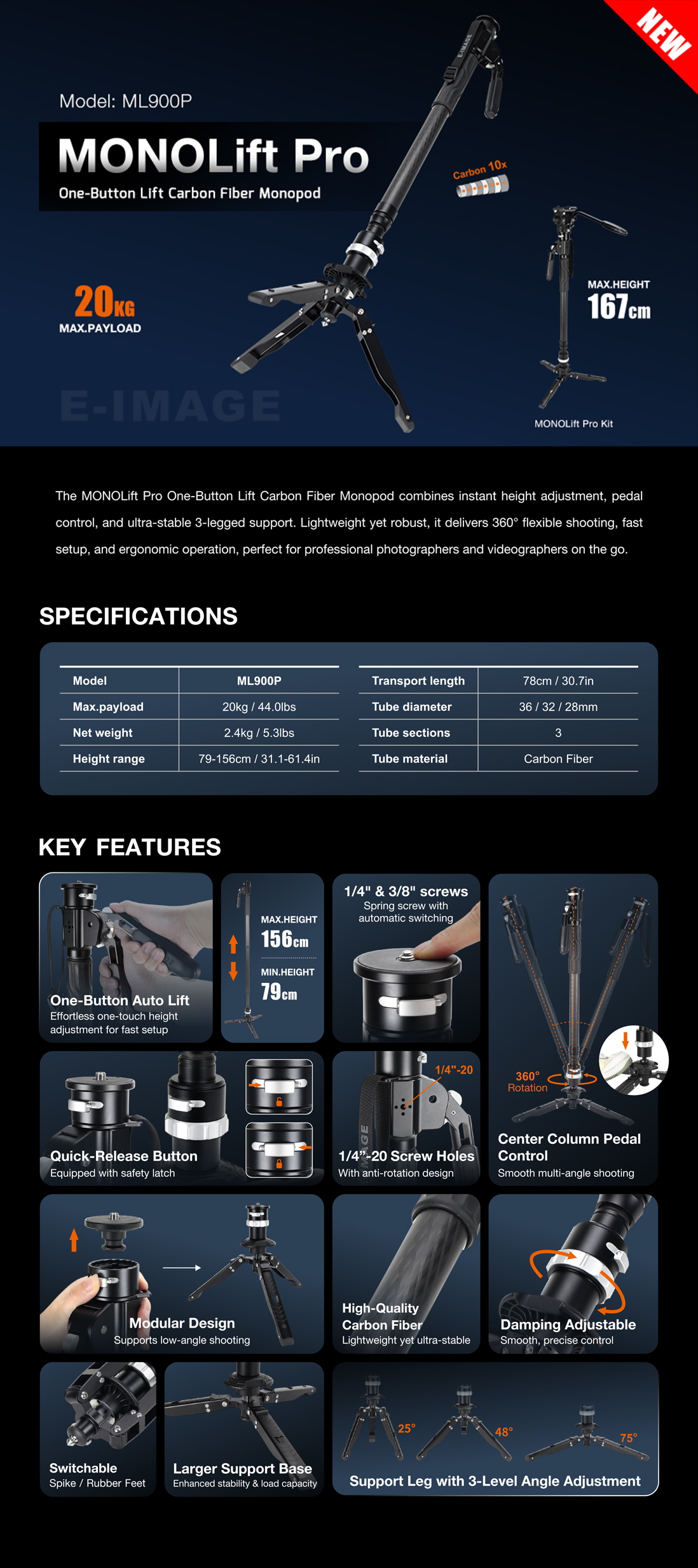 NEW

Model: ML900P

MONOLift Pro

One-Button Lift Carbon Fiber Monopod

Carbon 10x

20KG
MAX.PAYLOAD

MAX.HEIGHT
167cm

E-IMAGE

MONOLift Pro Kit

The MONOLift Pro One-Button Lift Carbon Fiber Monopod combines instant height adjustment, pedal control, and ultra-stable 3-legged support. Lightweight yet robust, it delivers 360° flexible shooting, fast setup, and ergonomic operation, perfect for professional photographers and videographers on the go.

SPECIFICATIONS

| Model | ML900P |
|---|---|
| Max.payload | 20kg / 44.0lbs |
| Net weight | 2.4kg / 5.3lbs |
| Height range | 79-156cm / 31.1-61.4in |

| Transport length | 78cm / 30.7in |
|---|---|
| Tube diameter | 36 / 32 / 28mm |
| Tube sections | 3 |
| Tube material | Carbon Fiber |

KEY FEATURES

One-Button Auto Lift
Effortless one-touch height adjustment for fast setup

MAX.HEIGHT
156cm
MIN.HEIGHT
79cm

1/4" & 3/8" screws
Spring screw with automatic switching

360° Rotation

Center Column Pedal Control
Smooth multi-angle shooting

Quick-Release Button
Equipped with safety latch

1/4"-20

1/4"-20 Screw Holes
With anti-rotation design

Modular Design
Supports low-angle shooting

High-Quality Carbon Fiber
Lightweight yet ultra-stable

Damping Adjustable
Smooth, precise control

Switchable
Spike / Rubber Feet

Larger Support Base
Enhanced stability & load capacity

25°
48°
75°

Support Leg with 3-Level Angle Adjustment