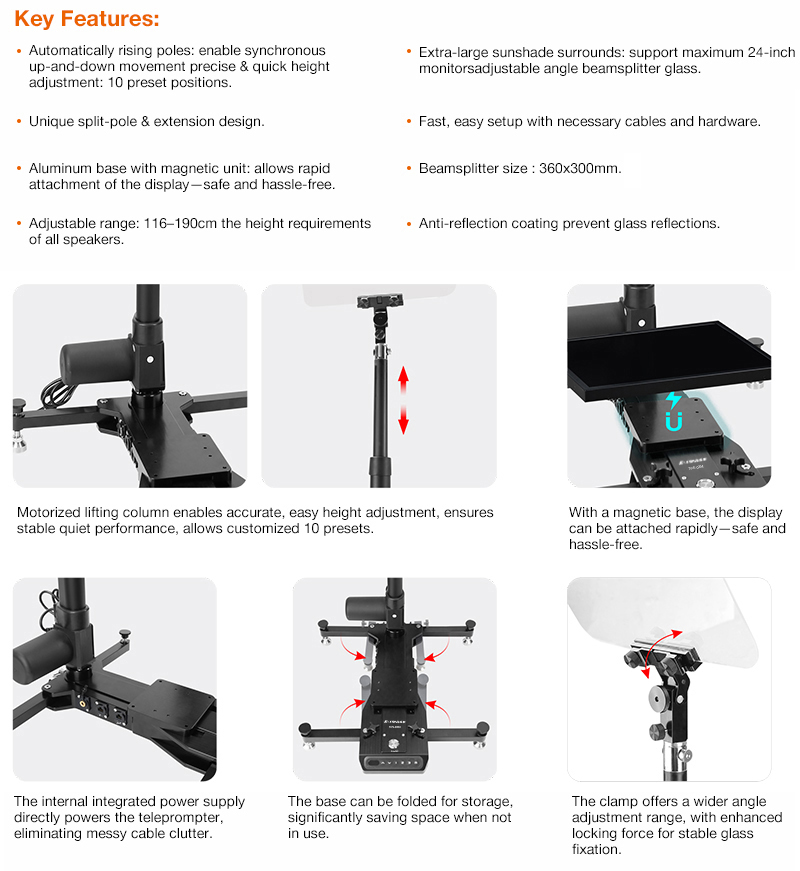 Key Features:

• Automatically rising poles: enable synchronous up-and-down movement precise & quick height adjustment: 10 preset positions.

• Unique split-pole & extension design.

• Aluminum base with magnetic unit: allows rapid attachment of the display—safe and hassle-free.

• Adjustable range: 116–190cm the height requirements of all speakers.

• Extra-large sunshade surrounds: support maximum 24-inch monitorsadjustable angle beamsplitter glass.

• Fast, easy setup with necessary cables and hardware.

• Beamsplitter size : 360x300mm.

• Anti-reflection coating prevent glass reflections.

Motorized lifting column enables accurate, easy height adjustment, ensures stable quiet performance, allows customized 10 presets.

With a magnetic base, the display can be attached rapidly—safe and hassle-free.

The internal integrated power supply directly powers the teleprompter, eliminating messy cable clutter.

The base can be folded for storage, significantly saving space when not in use.

The clamp offers a wider angle adjustment range, with enhanced locking force for stable glass fixation.