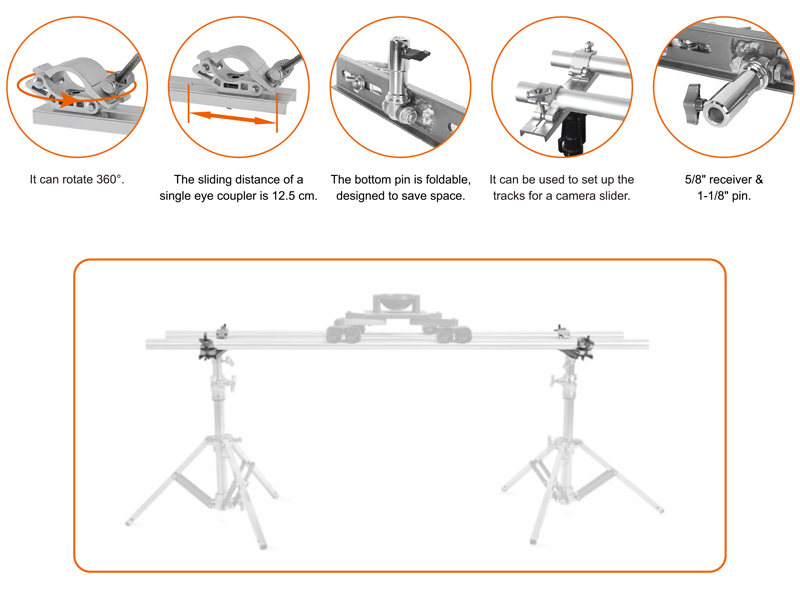 It can rotate 360°.

The sliding distance of a single eye coupler is 12.5 cm.

The bottom pin is foldable, designed to save space.

It can be used to set up the tracks for a camera slider.

5/8" receiver & 1-1/8" pin.