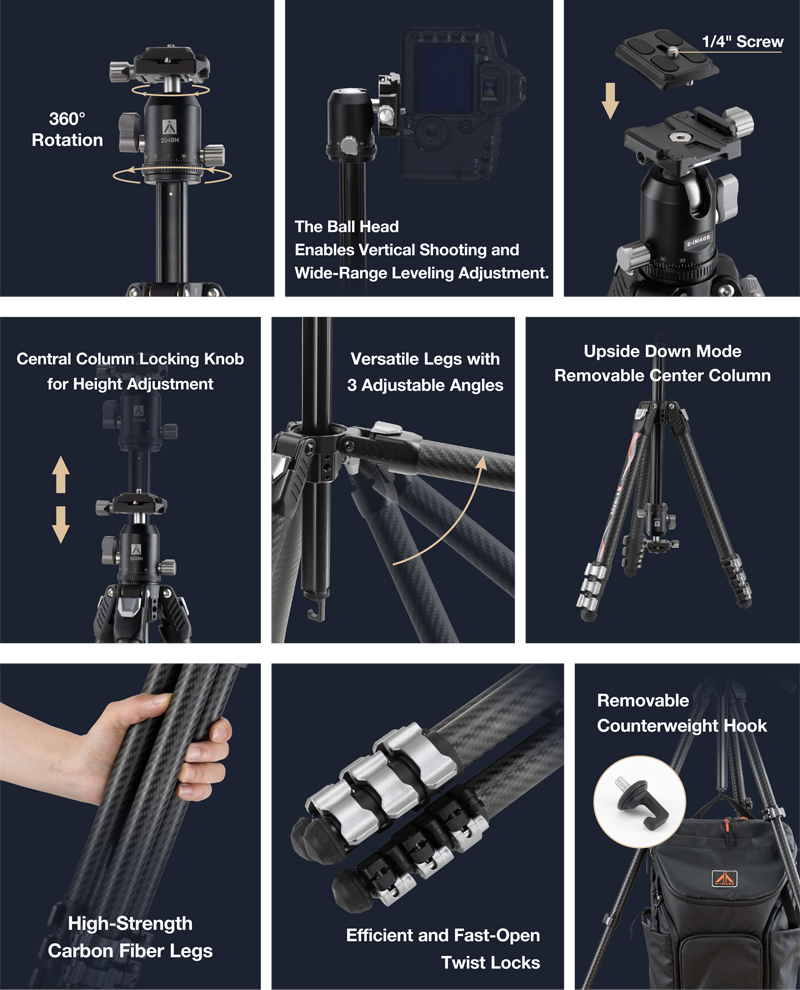 360°
Rotation

204BH

The Ball Head
Enables Vertical Shooting and
Wide-Range Leveling Adjustment.

1/4" Screw

E-IMAGE

Central Column Locking Knob
for Height Adjustment

Versatile Legs with
3 Adjustable Angles

Upside Down Mode
Removable Center Column

High-Strength
Carbon Fiber Legs

Efficient and Fast-Open
Twist Locks

Removable
Counterweight Hook