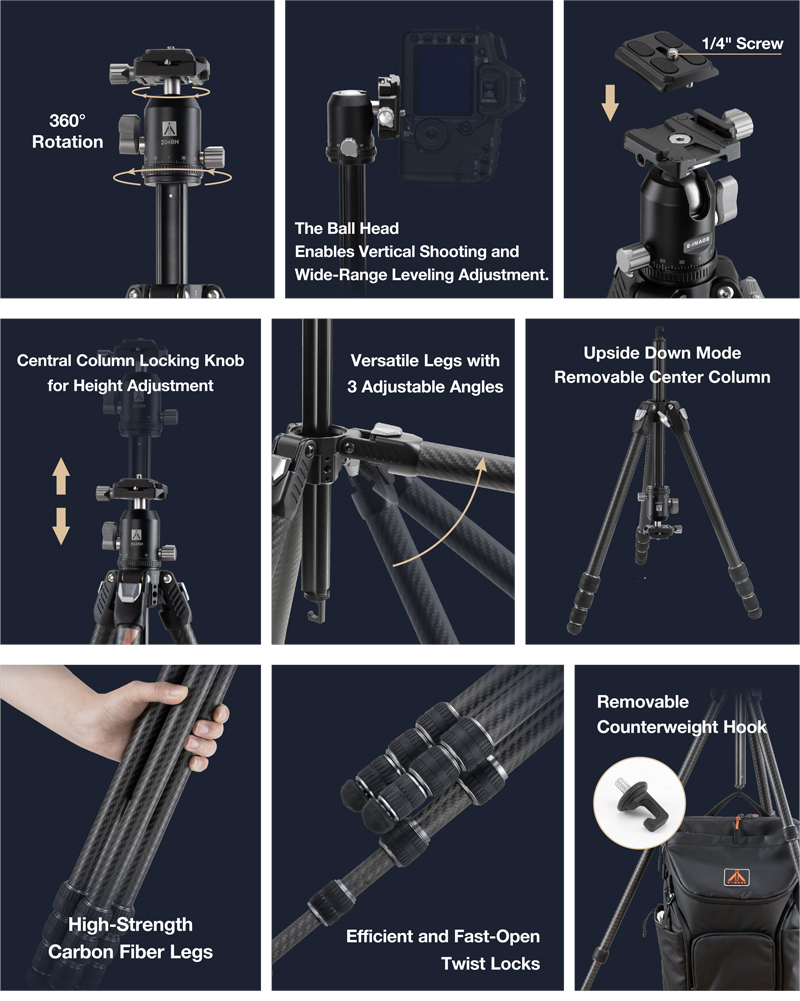 360° Rotation

2048H

The Ball Head
Enables Vertical Shooting and Wide-Range Leveling Adjustment.

1/4" Screw

E-IMAGE

Central Column Locking Knob for Height Adjustment

Versatile Legs with 3 Adjustable Angles

Upside Down Mode
Removable Center Column

High-Strength Carbon Fiber Legs

Efficient and Fast-Open Twist Locks

Removable Counterweight Hook