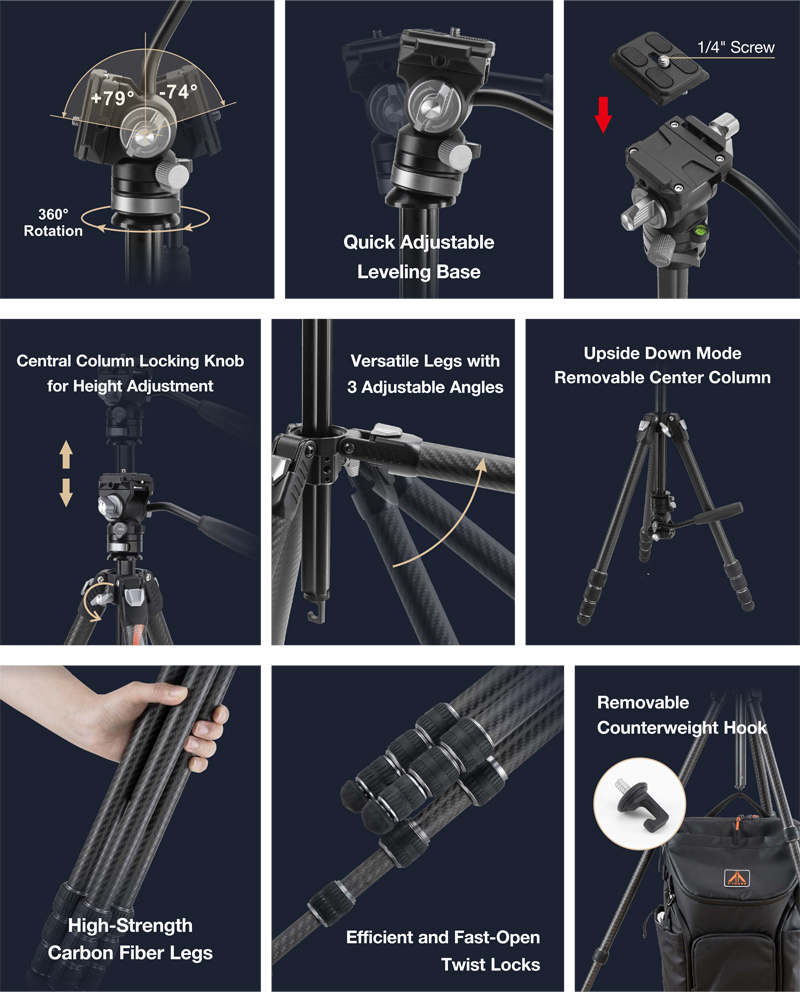 +79°
-74°
360° Rotation

Quick Adjustable Leveling Base

1/4" Screw

Central Column Locking Knob for Height Adjustment

Versatile Legs with 3 Adjustable Angles

Upside Down Mode Removable Center Column

High-Strength Carbon Fiber Legs

Efficient and Fast-Open Twist Locks

Removable Counterweight Hook