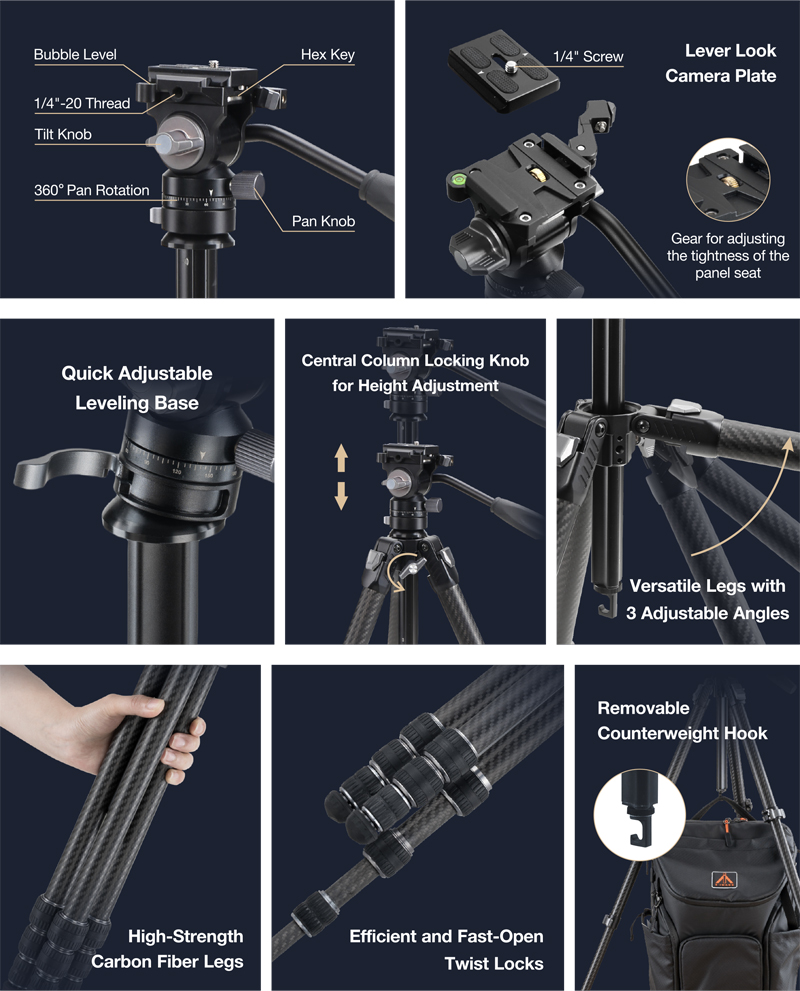 Bubble Level
Hex Key
1/4"-20 Thread
Tilt Knob
360° Pan Rotation
Pan Knob

1/4" Screw
Lever Look Camera Plate
Gear for adjusting the tightness of the panel seat

Quick Adjustable Leveling Base

Central Column Locking Knob for Height Adjustment

Versatile Legs with 3 Adjustable Angles

High-Strength Carbon Fiber Legs

Efficient and Fast-Open Twist Locks

Removable Counterweight Hook